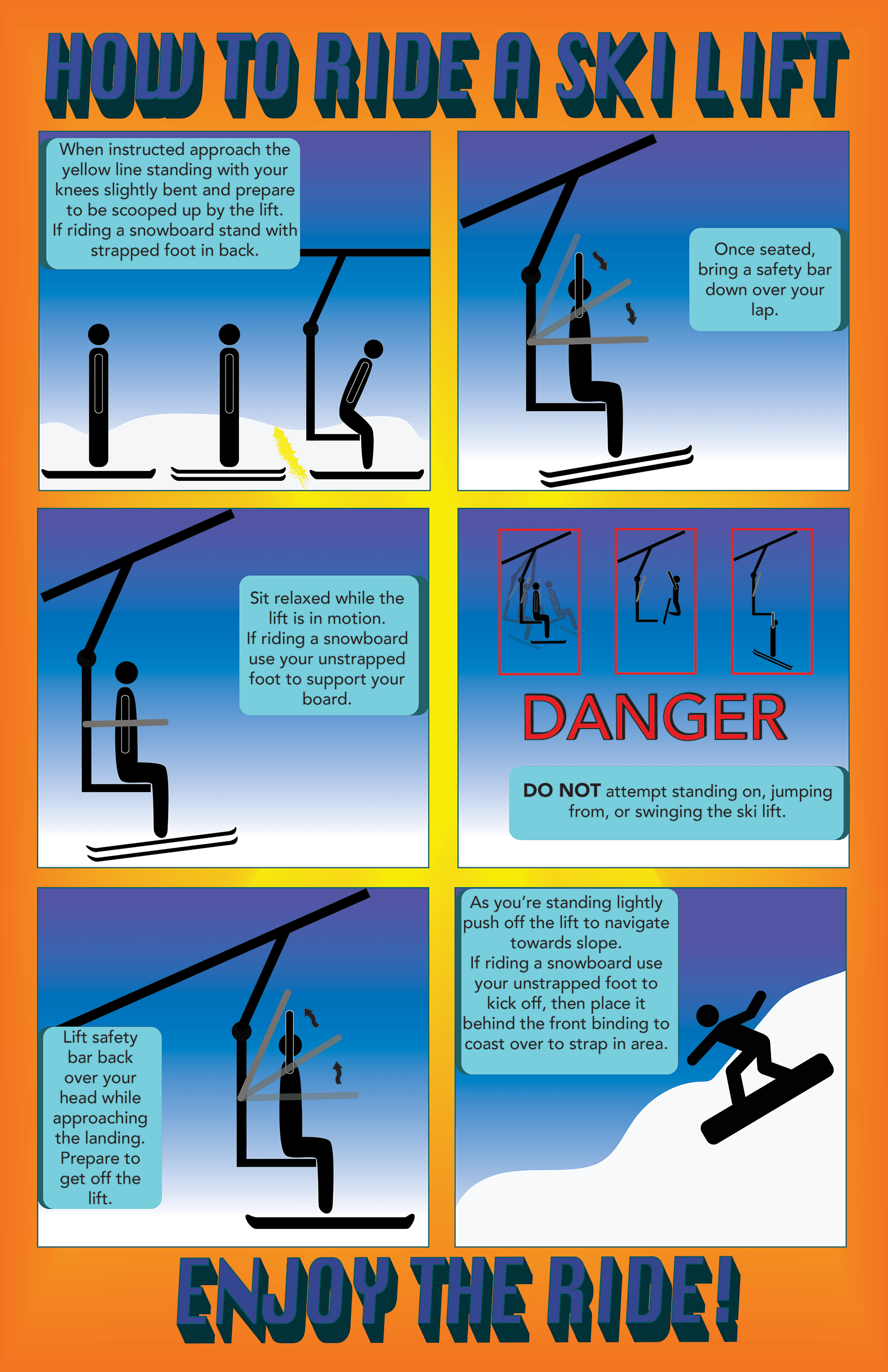 HOW TO RIDE A SKI LIFT

When instructed approach the yellow line standing with your knees slightly bent and prepare to be scooped up by the lift. If riding a snowboard stand with strapped foot in back.

Once seated, bring a safety bar down over your lap.

Sit relaxed while the lift is in motion. If riding a snowboard use your unstrapped foot to support your board.

DANGER

DO NOT attempt standing on, jumping from, or swinging the ski lift.

Lift safety bar back over your head while approaching the landing. Prepare to get off the lift.

As you're standing lightly push off the lift to navigate towards slope. If riding a snowboard use your unstrapped foot to kick off, then place it behind the front binding to coast over to strap in area.

ENJOY THE RIDE!